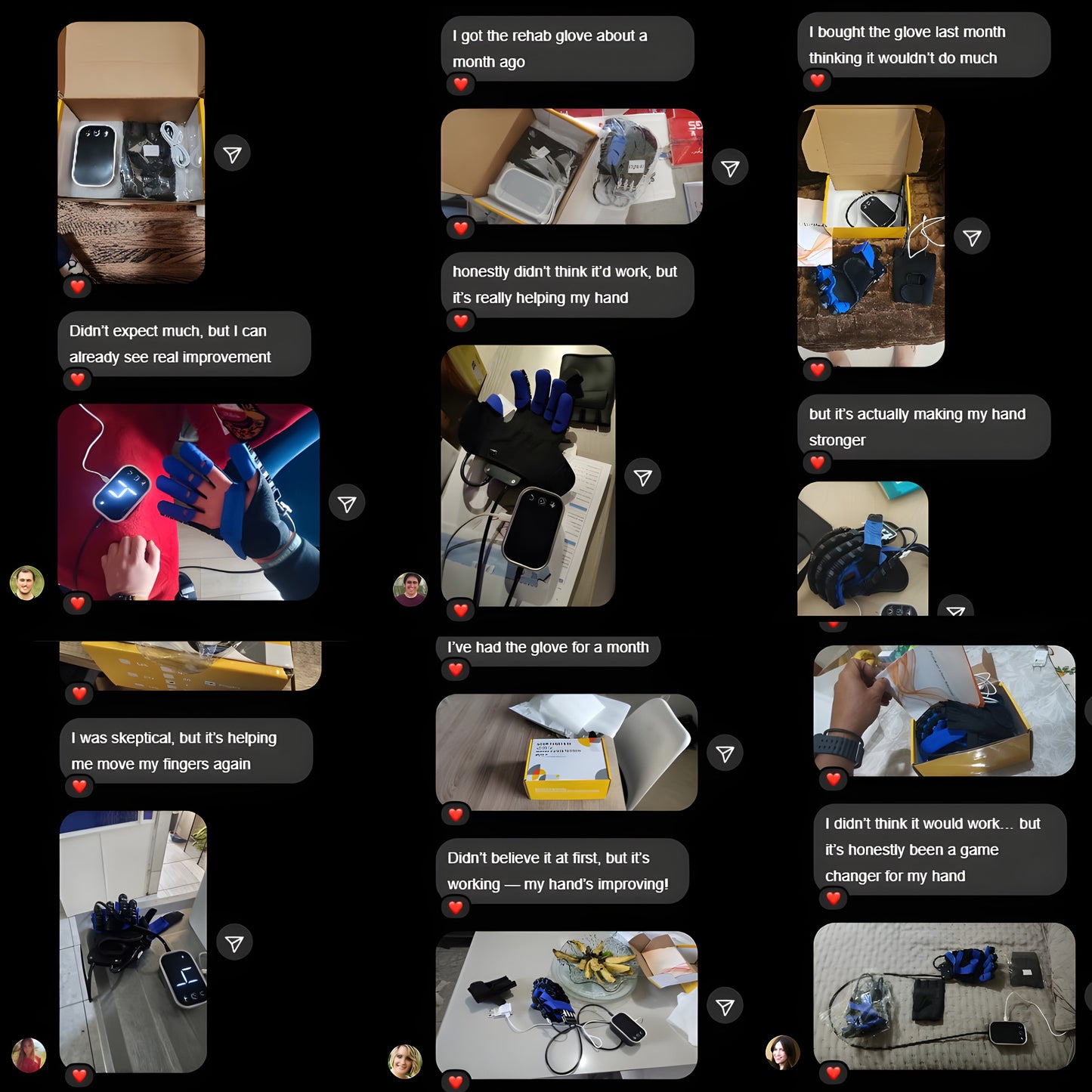 Didn't expect much, but I can already see real improvement

I was skeptical, but it's helping me move my fingers again

I got the rehab glove about a month ago

honestly didn't think it'd work, but it's really helping my hand

I've had the glove for a month

Didn't believe it at first, but it's working — my hand's improving!

I bought the glove last month thinking it wouldn't do much

but it's actually making my hand stronger

I didn't think it would work... but it's honestly been a game changer for my hand